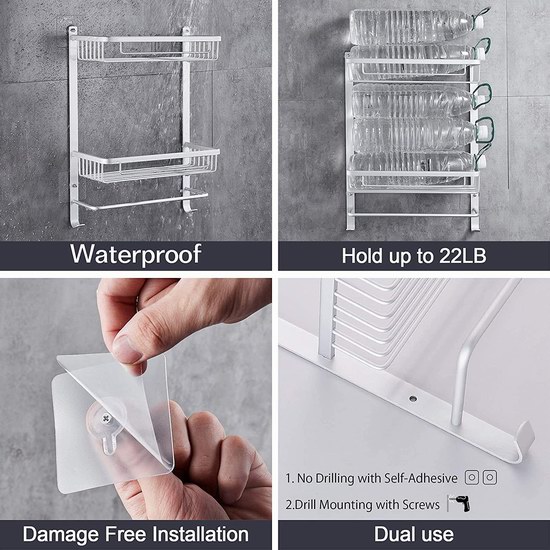 Waterproof

Hold up to 22LB

Damage Free Installation

1. No Drilling with Self-Adhesive

2.Drill Mounting with Screws

Dual use