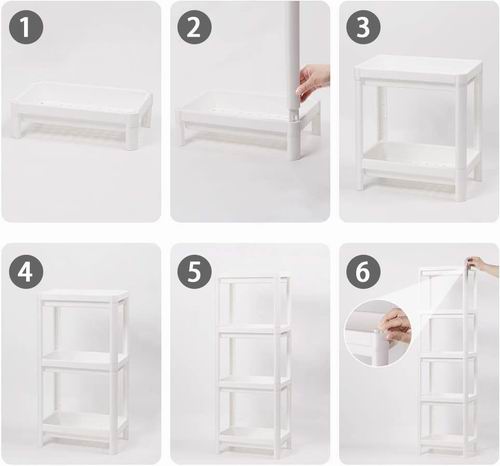 1

2

3

4

5

6