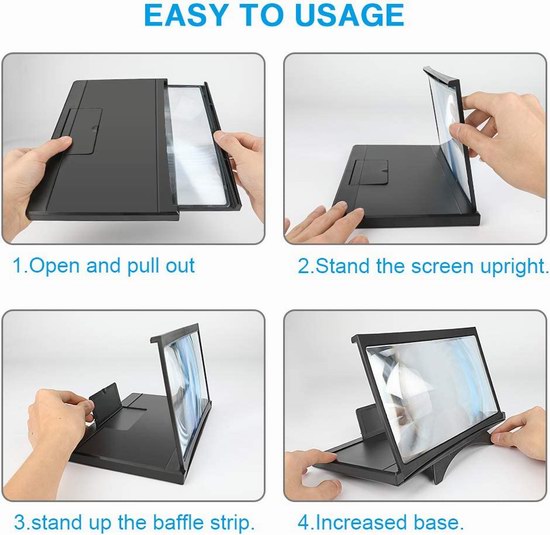 EASY TO USAGE

1.Open and pull out

2.Stand the screen upright.

3.stand up the baffle strip.

4.Increased base.