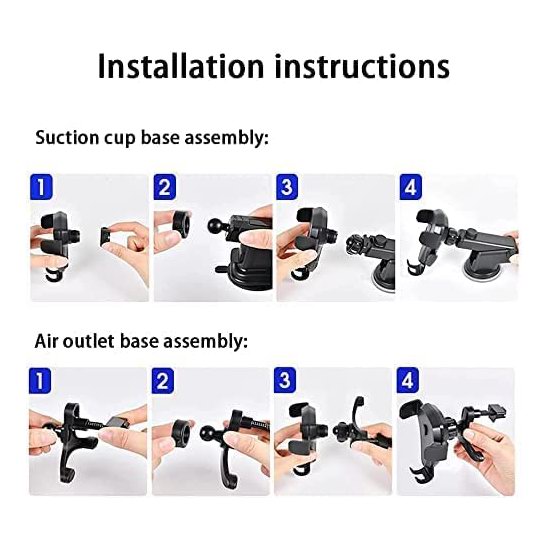 Installation instructions

Suction cup base assembly:

1

2

3

4

Air outlet base assembly:

1

2

3

4