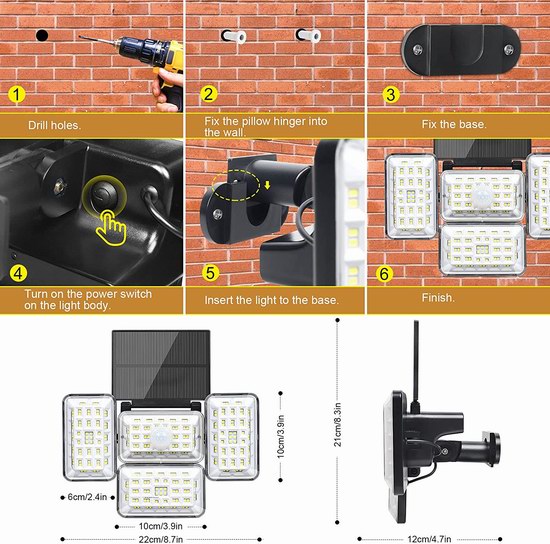 1

Drill holes.

2

Fix the pillow hinger into the wall.

3

Fix the base.

4

Turn on the power switch on the light body.

5

Insert the light to the base.

6

Finish.

10cm/3.9in

6cm/2.4in

10cm/3.9in

22cm/8.7in

21cm/8.3in

12cm/4.7in