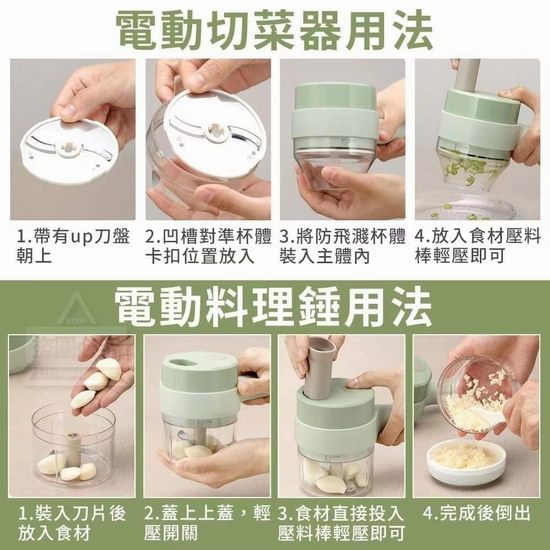 電動切菜器用法

1.帶有up刀盤朝上

2.凹槽對準杯體卡扣位置放入

3.將防飛濺杯體裝入主體內

4.放入食材壓料棒輕壓即可

電動料理錘用法

1.裝入刀片後放入食材

2.蓋上上蓋，輕壓開關

3.食材直接投入壓料棒輕壓即可

4.完成後倒出