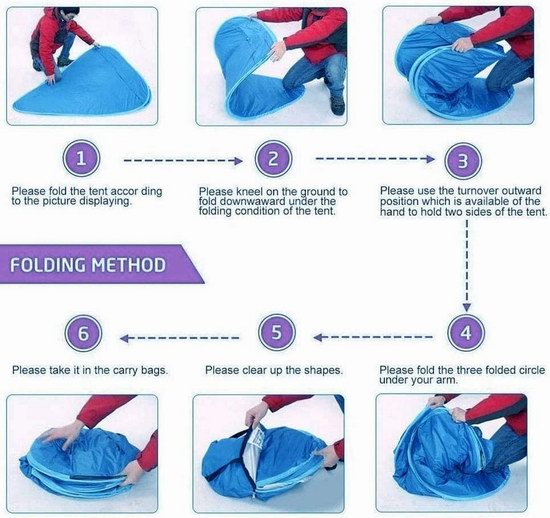 1

Please fold the tent accor ding to the picture displaying.

2

Please kneel on the ground to fold downwaward under the folding condition of the tent.

3

Please use the turnover outward position which is available of the hand to hold two sides of the tent.

FOLDING METHOD

6

Please take it in the carry bags.

5

Please clear up the shapes.

4

Please fold the three folded circle under your arm.