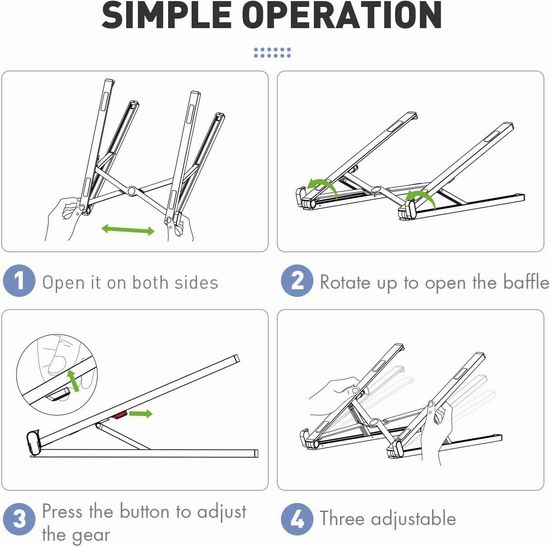 SIMPLE OPERATION

1 Open it on both sides

2 Rotate up to open the baffle

3 Press the button to adjust the gear

4 Three adjustable