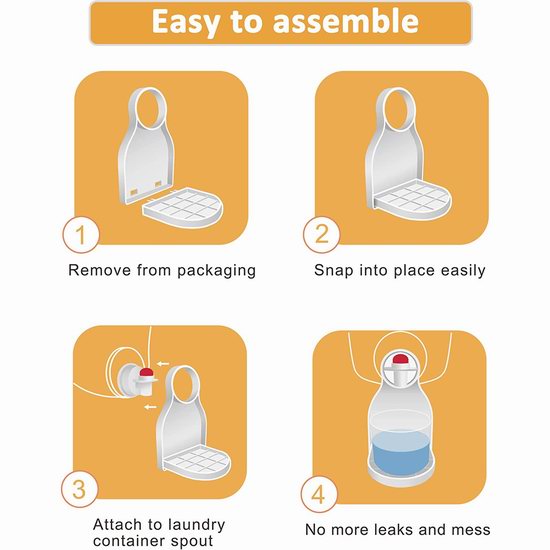 Easy to assemble

1

Remove from packaging

2

Snap into place easily

3

Attach to laundry container spout

4

No more leaks and mess