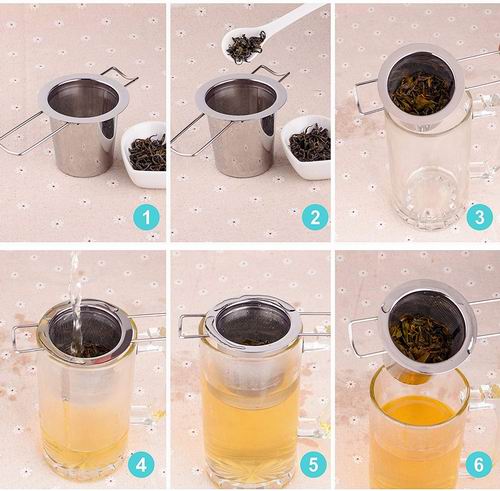 1
2
3
4
5
6