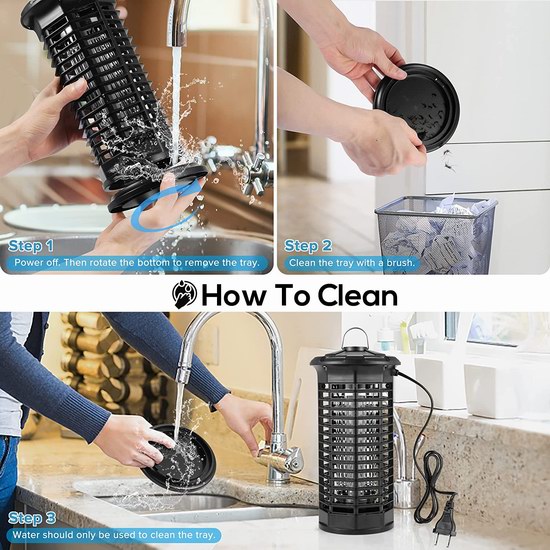 Step 1
Power off. Then rotate the bottom to remove the tray.

Step 2
Clean the tray with a brush.

How To Clean

Step 3
Water should only be used to clean the tray.