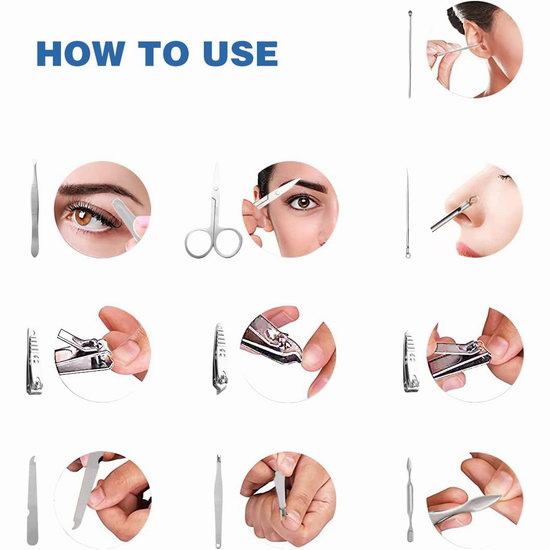 HOW TO USE