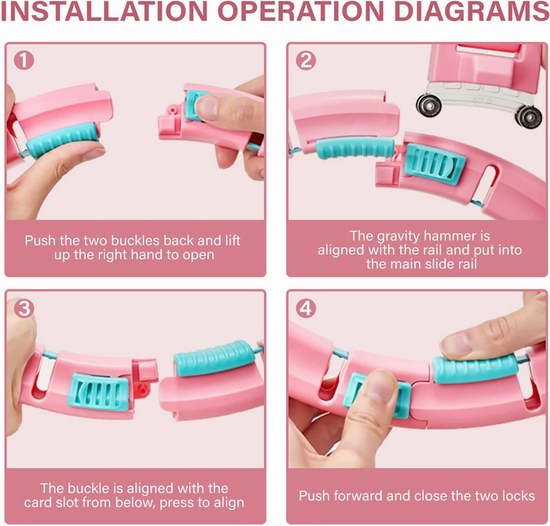 INSTALLATION OPERATION DIAGRAMS

1

Push the two buckles back and lift up the right hand to open

2

The gravity hammer is aligned with the rail and put into the main slide rail

3

The buckle is aligned with the card slot from below, press to align

4

Push forward and close the two locks