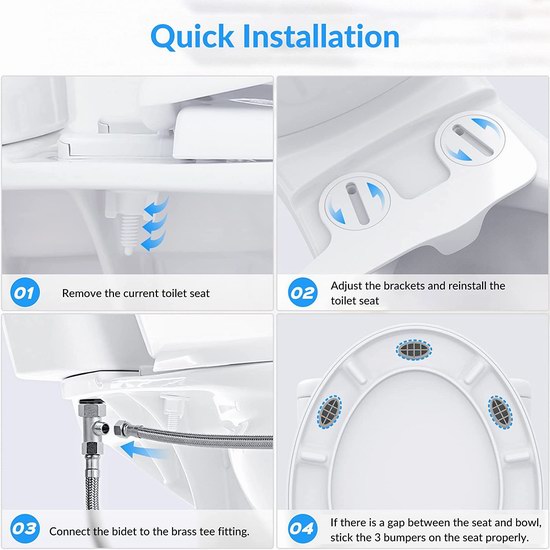 Quick Installation

01 Remove the current toilet seat

02 Adjust the brackets and reinstall the toilet seat

03 Connect the bidet to the brass tee fitting.

04 If there is a gap between the seat and bowl, stick the 3 bumpers on the seat properly.