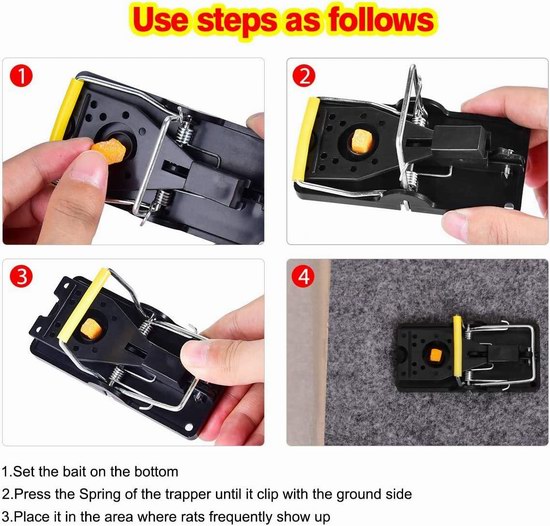 Use steps as follows

1

2

3

4

1.Set the bait on the bottom
2.Press the Spring of the trapper until it clip with the ground side
3.Place it in the area where rats frequently show up