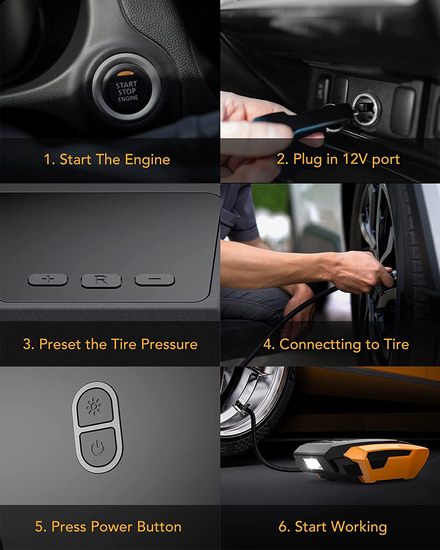 START
STOP
ENGINE

1. Start The Engine

2. Plug in 12V port

+ R −

3. Preset the Tire Pressure

4. Connectting to Tire

5. Press Power Button

6. Start Working