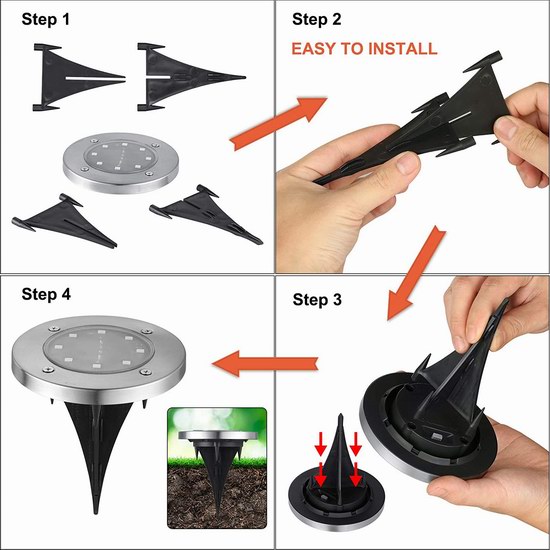 Step 1

Step 2

EASY TO INSTALL

Step 4

Step 3