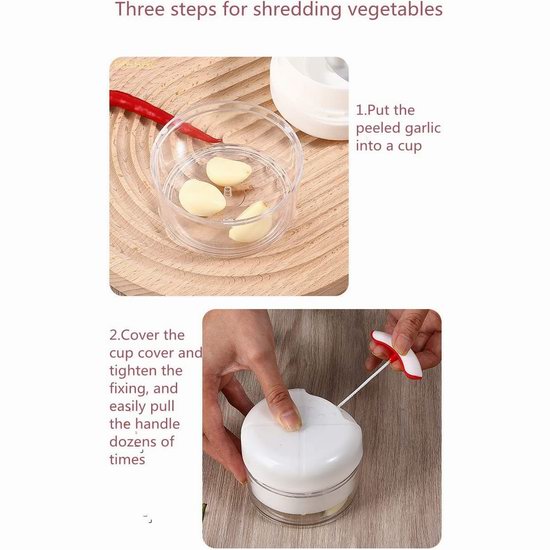 Three steps for shredding vegetables

1.Put the peeled garlic into a cup

2.Cover the cup cover and tighten the fixing, and easily pull the handle dozens of times