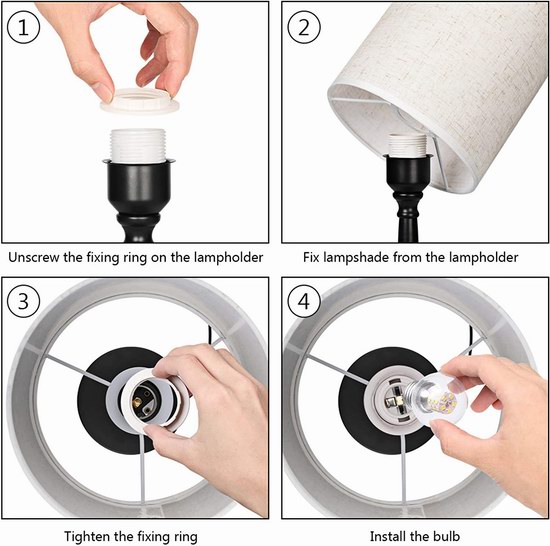 1

Unscrew the fixing ring on the lampholder

2

Fix lampshade from the lampholder

3

Tighten the fixing ring

4

Install the bulb