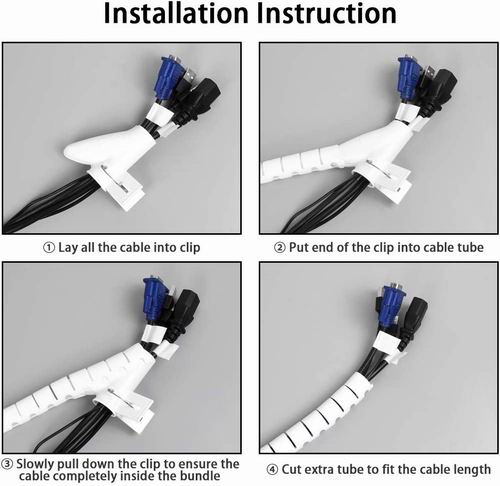 Installation Instruction

① Lay all the cable into clip

② Put end of the clip into cable tube

③ Slowly pull down the clip to ensure the cable completely inside the bundle

④ Cut extra tube to fit the cable length