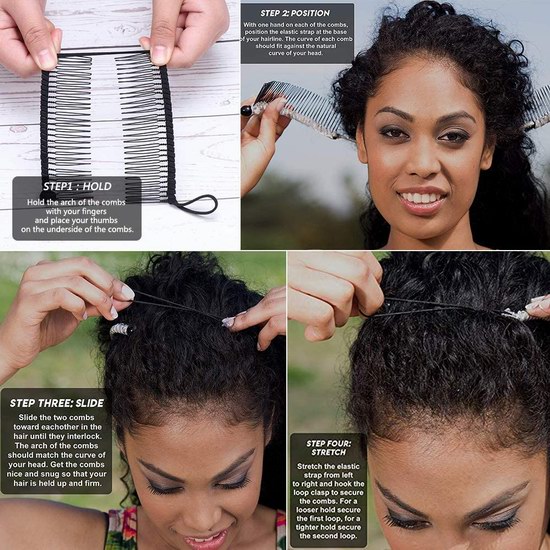 STEP1 : HOLD

Hold the arch of the combs with your fingers and place your thumbs on the underside of the combs.

STEP 2: POSITION

With one hand on each of the combs, position the elastic strap at the base of your hairline. The curve of each comb should fit against the natural curve of your head.

STEP THREE: SLIDE

Slide the two combs toward eachother in the hair until they interlock. The arch of the combs should match the curve of your head. Get the combs nice and snug so that your hair is held up and firm.

STEP FOUR: STRETCH

Stretch the elastic strap from left to right and hook the loop clasp to secure the combs. For a looser hold secure the first loop, for a tighter hold secure the second loop.