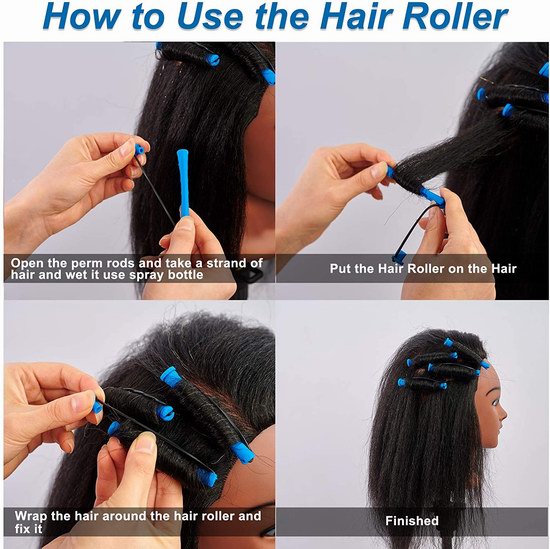 How to Use the Hair Roller

Open the perm rods and take a strand of hair and wet it use spray bottle

Put the Hair Roller on the Hair

Wrap the hair around the hair roller and fix it

Finished