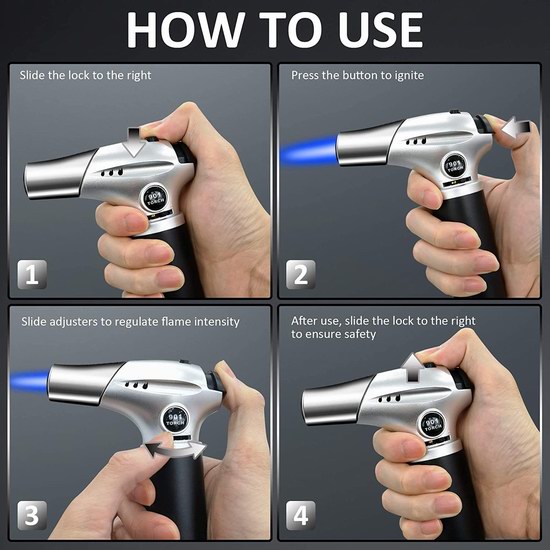 HOW TO USE

Slide the lock to the right

901 TORCH

1

Press the button to ignite

901 TORCH

2

Slide adjusters to regulate flame intensity

901 TORCH

3

After use, slide the lock to the right to ensure safety

901 TORCH

4