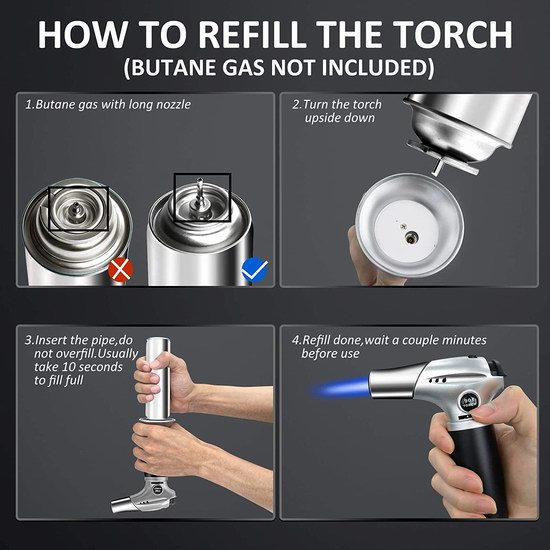 HOW TO REFILL THE TORCH
(BUTANE GAS NOT INCLUDED)

1.Butane gas with long nozzle

2.Turn the torch upside down

3.Insert the pipe,do not overfill.Usually take 10 seconds to fill full

4.Refill done,wait a couple minutes before use