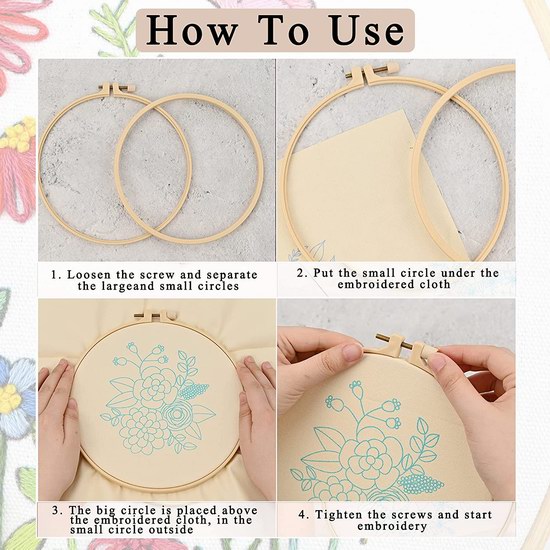 How To Use

1. Loosen the screw and separate the largeand small circles

2. Put the small circle under the embroidered cloth

3. The big circle is placed above the embroidered cloth, in the small circle outside

4. Tighten the screws and start embroidery