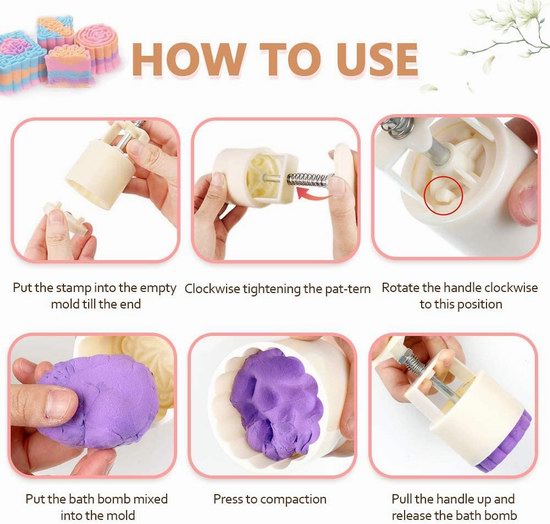 HOW TO USE

Put the stamp into the empty mold till the end

Clockwise tightening the pat-tern

Rotate the handle clockwise to this position

Put the bath bomb mixed into the mold

Press to compaction

Pull the handle up and release the bath bomb