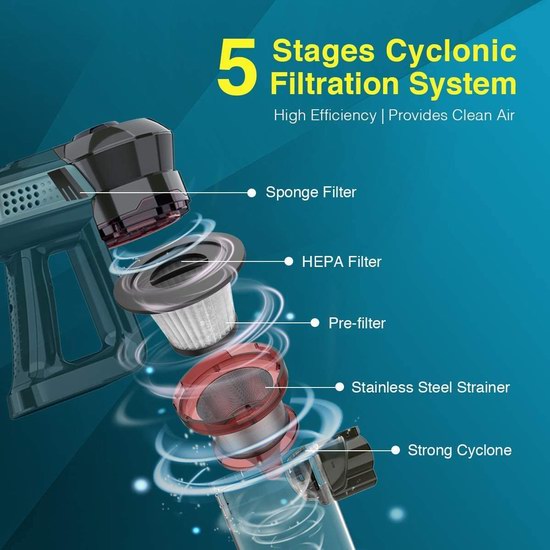 5 Stages Cyclonic Filtration System

High Efficiency | Provides Clean Air

Sponge Filter

HEPA Filter

Pre-filter

Stainless Steel Strainer

Strong Cyclone