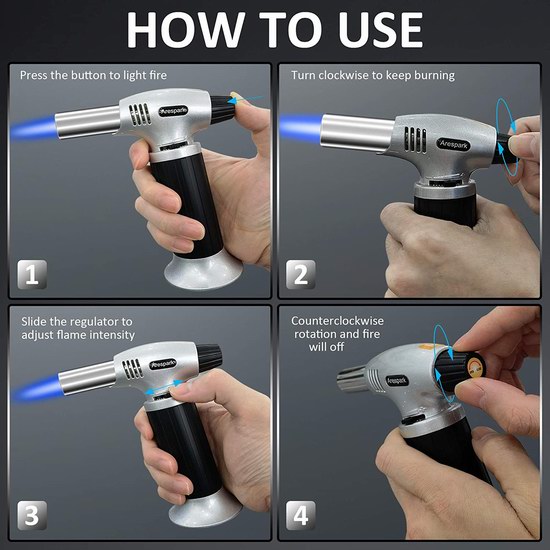 HOW TO USE

Press the button to light fire

Arespark

1

Turn clockwise to keep burning

Arespark

2

Slide the regulator to adjust flame intensity

Arespark

3

Counterclockwise rotation and fire will off

Arespark

4