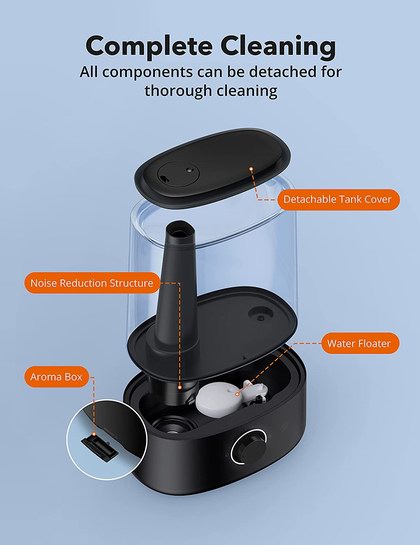 Complete Cleaning
All components can be detached for thorough cleaning

Detachable Tank Cover

Noise Reduction Structure

Water Floater

Aroma Box