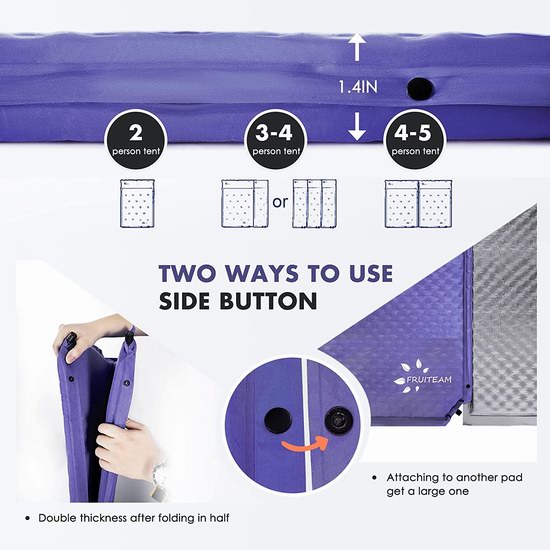 1.4IN

2
person tent

3-4
person tent

4-5
person tent

or

TWO WAYS TO USE
SIDE BUTTON

FRUITEAM

• Attaching to another pad get a large one

• Double thickness after folding in half