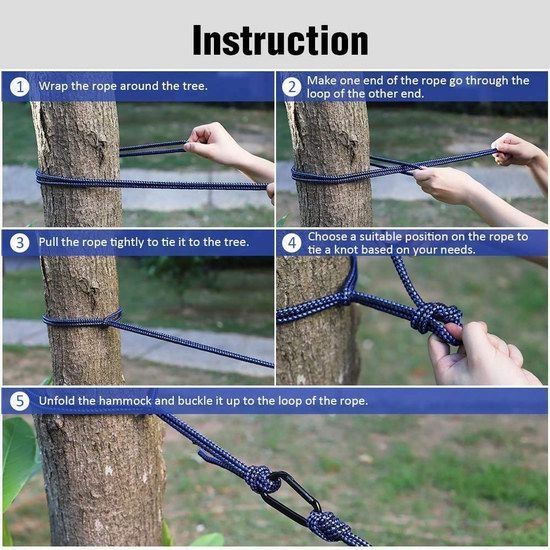 Instruction

1 Wrap the rope around the tree.

2 Make one end of the rope go through the loop of the other end.

3 Pull the rope tightly to tie it to the tree.

4 Choose a suitable position on the rope to tie a knot based on your needs.

5 Unfold the hammock and buckle it up to the loop of the rope.