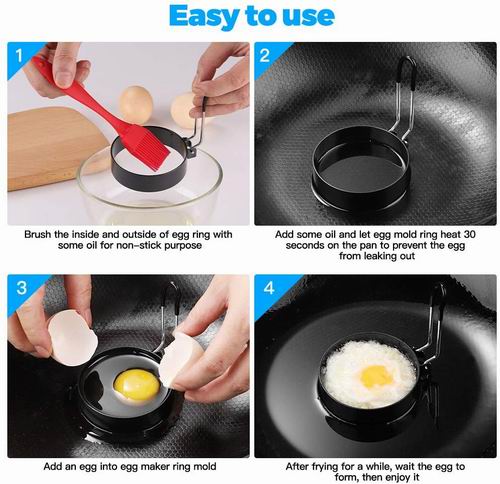 Easy to use

1

Brush the inside and outside of egg ring with some oil for non-stick purpose

2

Add some oil and let egg mold ring heat 30 seconds on the pan to prevent the egg from leaking out

3

Add an egg into egg maker ring mold

4

After frying for a while, wait the egg to form, then enjoy it