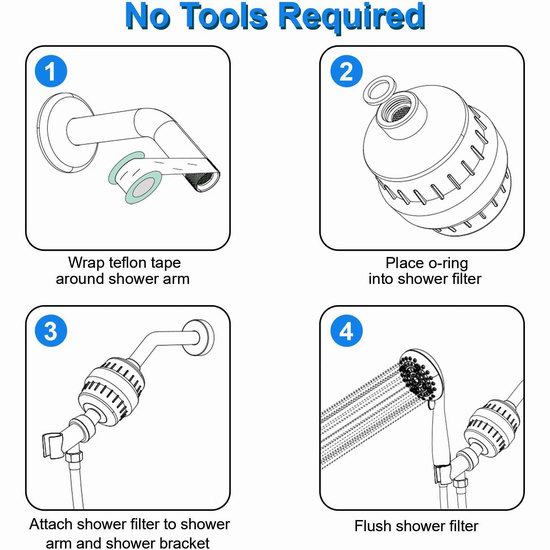 No Tools Required

1

Wrap teflon tape around shower arm

2

Place o-ring into shower filter

3

Attach shower filter to shower arm and shower bracket

4

Flush shower filter