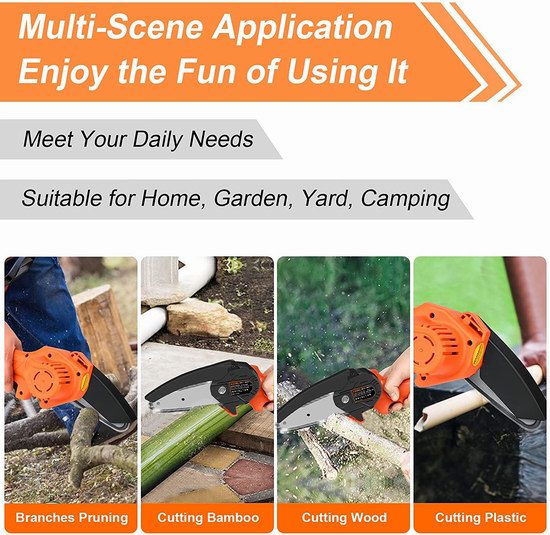 Multi-Scene Application
Enjoy the Fun of Using It

Meet Your Daily Needs

Suitable for Home, Garden, Yard, Camping

Branches Pruning

Cutting Bamboo

Cutting Wood

Cutting Plastic