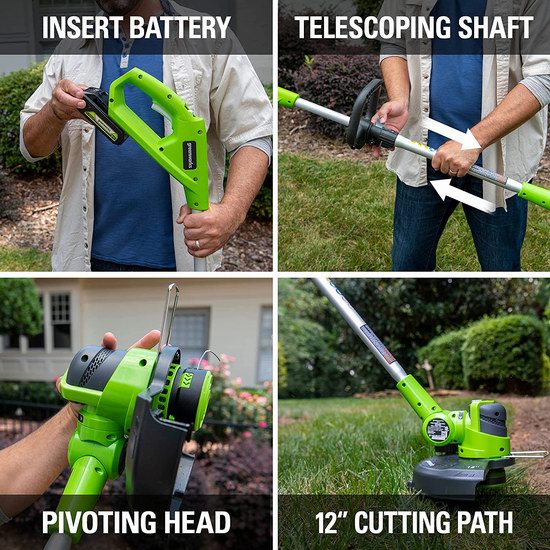 INSERT BATTERY

greenworks

TELESCOPING SHAFT

PIVOTING HEAD

12" CUTTING PATH