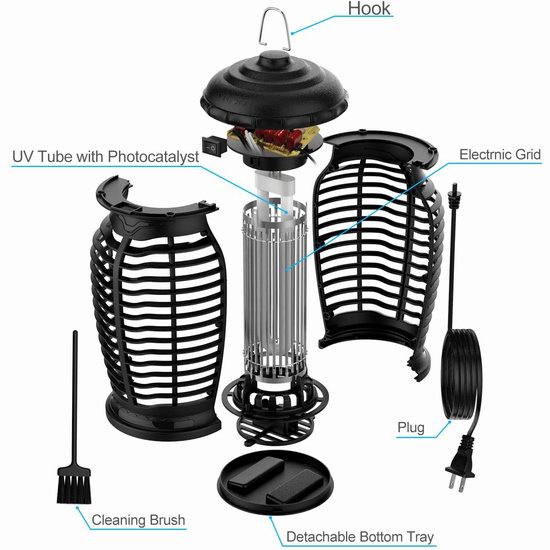 Hook

UV Tube with Photocatalyst

Electrnic Grid

Plug

Cleaning Brush

Detachable Bottom Tray