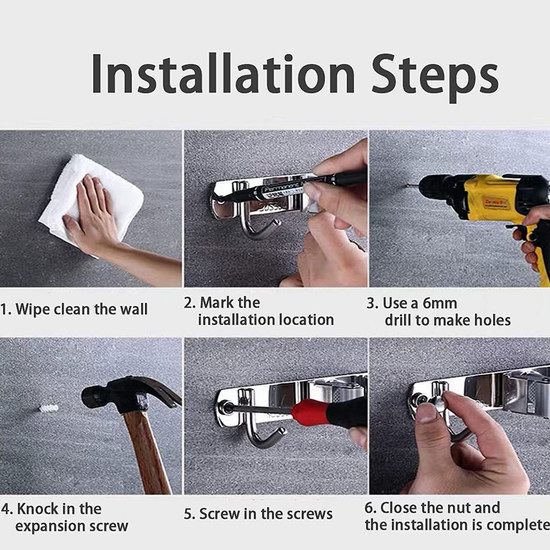 Installation Steps

1. Wipe clean the wall

2. Mark the installation location

3. Use a 6mm drill to make holes

4. Knock in the expansion screw

5. Screw in the screws

6. Close the nut and the installation is complete