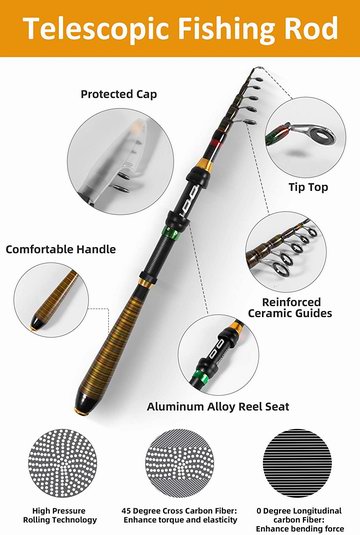 Telescopic Fishing Rod

Protected Cap

Tip Top

Comfortable Handle

Reinforced Ceramic Guides

Aluminum Alloy Reel Seat

High Pressure Rolling Technology

45 Degree Cross Carbon Fiber: Enhance torque and elasticity

0 Degree Longitudinal carbon Fiber: Enhance bending force