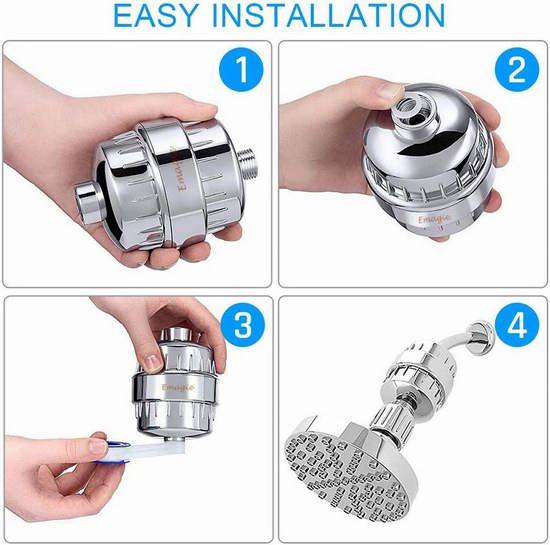 EASY INSTALLATION

1

Emagie

2

Emagie

3

Emagie

4