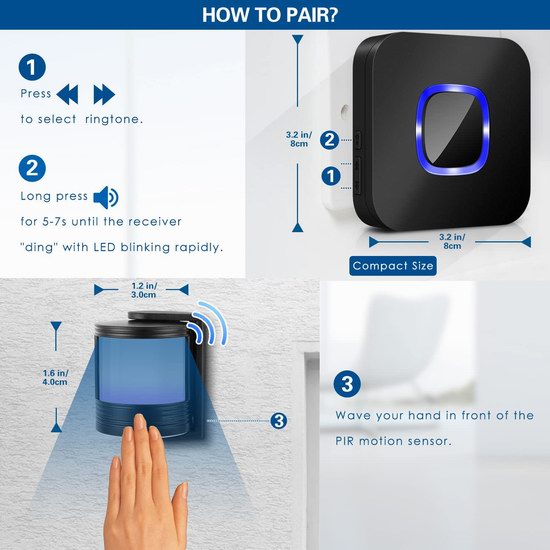 HOW TO PAIR?

1
Press
to select ringtone.

2
Long press
for 5-7s until the receiver "ding" with LED blinking rapidly.

3.2 in/ 8cm

2

1

3.2 in/ 8cm

Compact Size

1.2 in/ 3.0cm

1.6 in/ 4.0cm

3

3
Wave your hand in front of the PIR motion sensor.