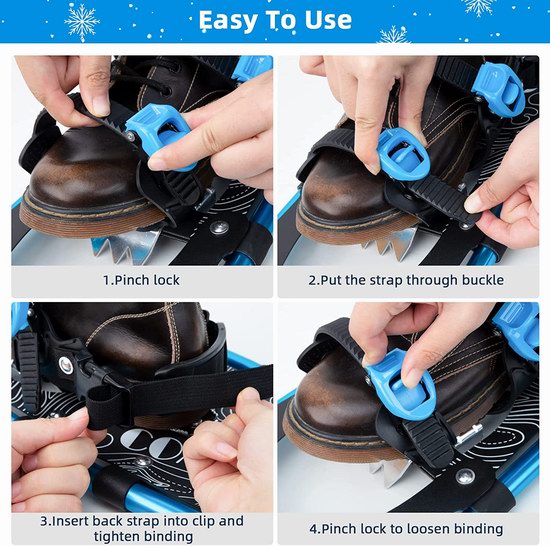 Easy To Use

1.Pinch lock

2.Put the strap through buckle

3.Insert back strap into clip and tighten binding

4.Pinch lock to loosen binding