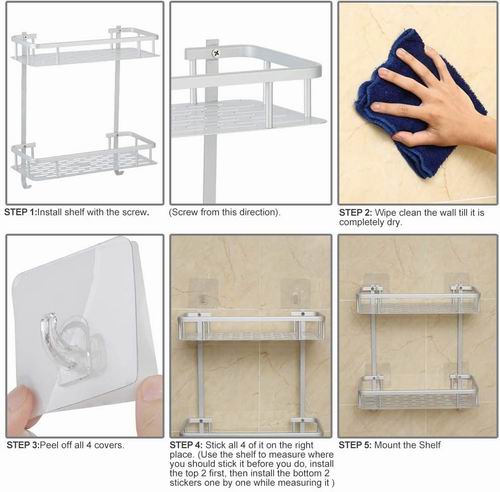 STEP 1:Install shelf with the screw.

(Screw from this direction).

STEP 2: Wipe clean the wall till it is completely dry.

STEP 3:Peel off all 4 covers.

STEP 4: Stick all 4 of it on the right place. (Use the shelf to measure where you should stick it before you do, install the top 2 first, then install the bottom 2 stickers one by one while measuring it )

STEP 5: Mount the Shelf