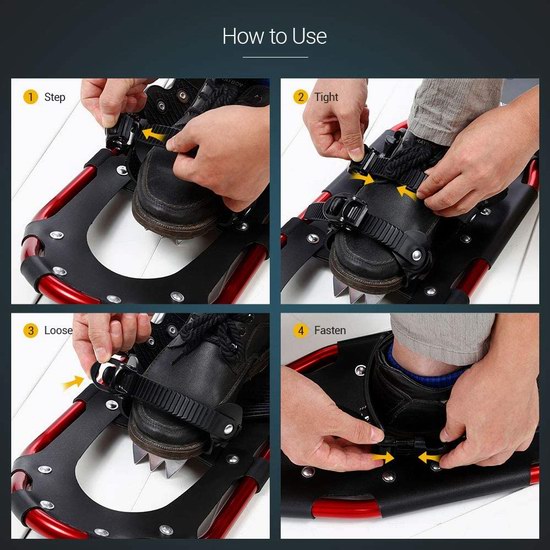 How to Use

1 Step

2 Tight

3 Loose

4 Fasten