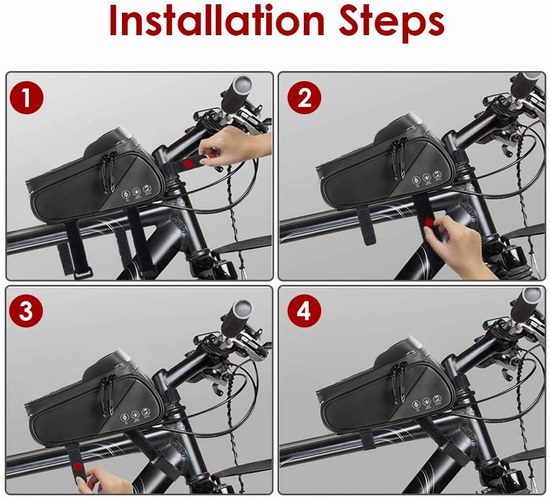 Installation Steps

1

2

3

4