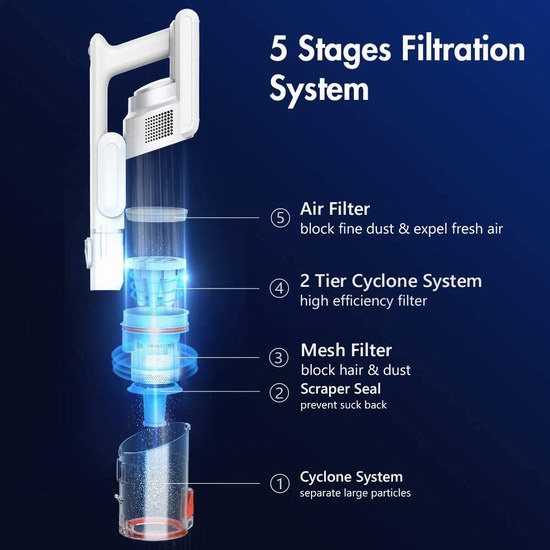 5 Stages Filtration System

⑤ Air Filter
block fine dust & expel fresh air

④ 2 Tier Cyclone System
high efficiency filter

③ Mesh Filter
block hair & dust

② Scraper Seal
prevent suck back

① Cyclone System
separate large particles