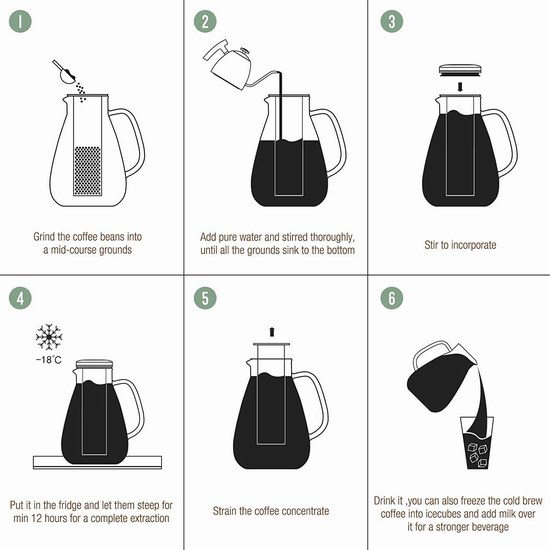 1

Grind the coffee beans into a mid-course grounds

2

Add pure water and stirred thoroughly, until all the grounds sink to the bottom

3

Stir to incorporate

4

−18°C

Put it in the fridge and let them steep for min 12 hours for a complete extraction

5

Strain the coffee concentrate

6

Drink it ,you can also freeze the cold brew coffee into icecubes and add milk over it for a stronger beverage