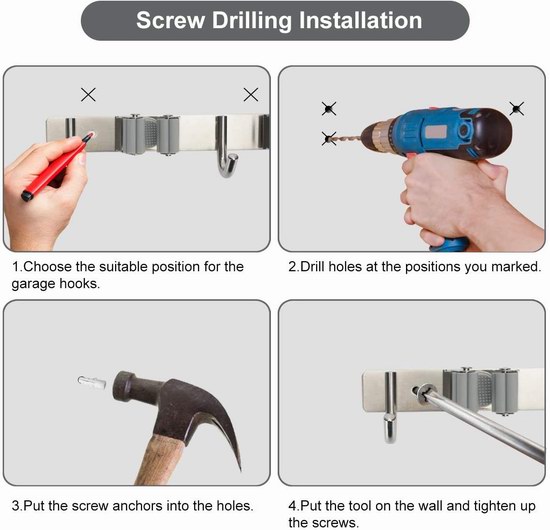 Screw Drilling Installation

1.Choose the suitable position for the garage hooks.

2.Drill holes at the positions you marked.

3.Put the screw anchors into the holes.

4.Put the tool on the wall and tighten up the screws.