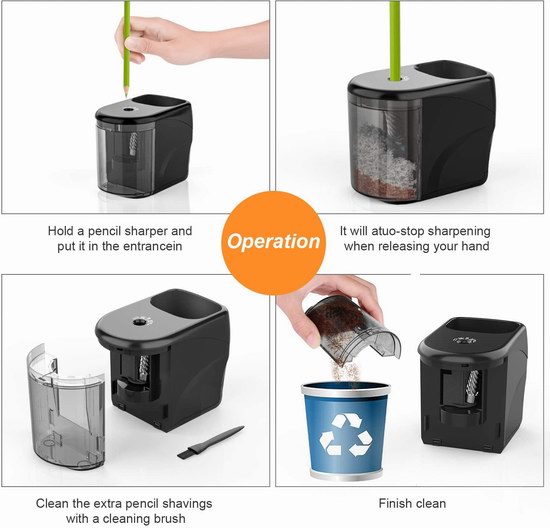 Hold a pencil sharper and put it in the entrancein

Operation

It will atuo-stop sharpening when releasing your hand

Clean the extra pencil shavings with a cleaning brush

Finish clean