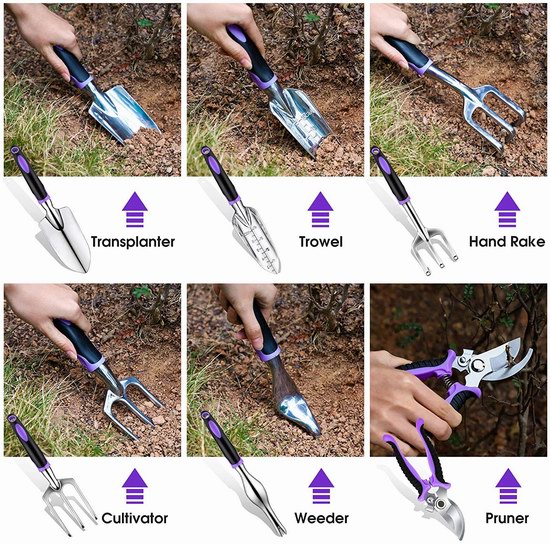 Transplanter

Trowel

Hand Rake

Cultivator

Weeder

Pruner