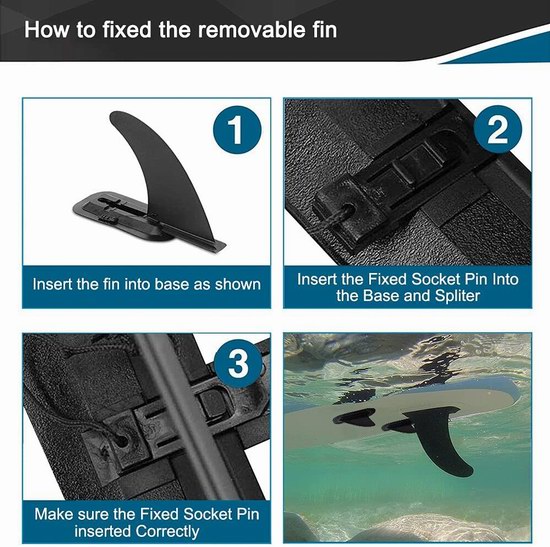 How to fixed the removable fin

1

Insert the fin into base as shown

2

Insert the Fixed Socket Pin Into the Base and Spliter

3

Make sure the Fixed Socket Pin inserted Correctly